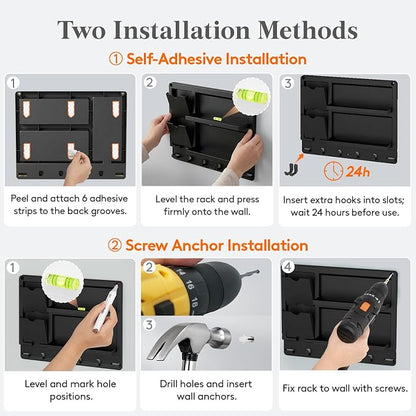 Two Installation Methods

① Self-Adhesive Installation

1

Peel and attach 6 adhesive strips to the back grooves.

2

Level the rack and press firmly onto the wall.

3

24h

Insert extra hooks into slots; wait 24 hours before use.

② Screw Anchor Installation

1

Level and mark hole positions.

2

14 16 18

3

Drill holes and insert wall anchors.

4

Fix rack to wall with screws.