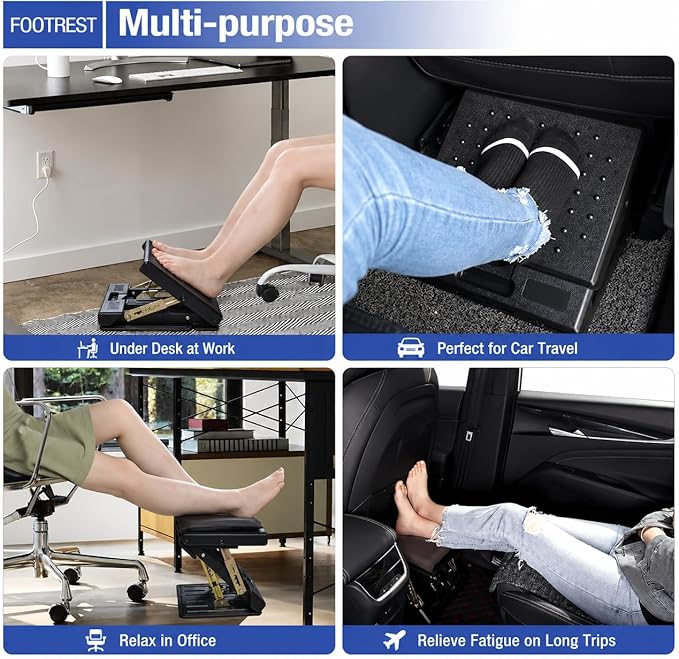 FOOTREST Multi-purpose

Under Desk at Work

Perfect for Car Travel

Relax in Office

Relieve Fatigue on Long Trips