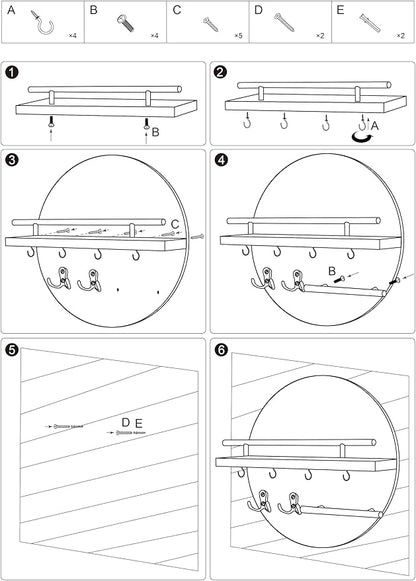 A ×4
B ×4
C ×5
D ×2
E ×2

1
B

2
A

3
C

4
B

5
D E

6