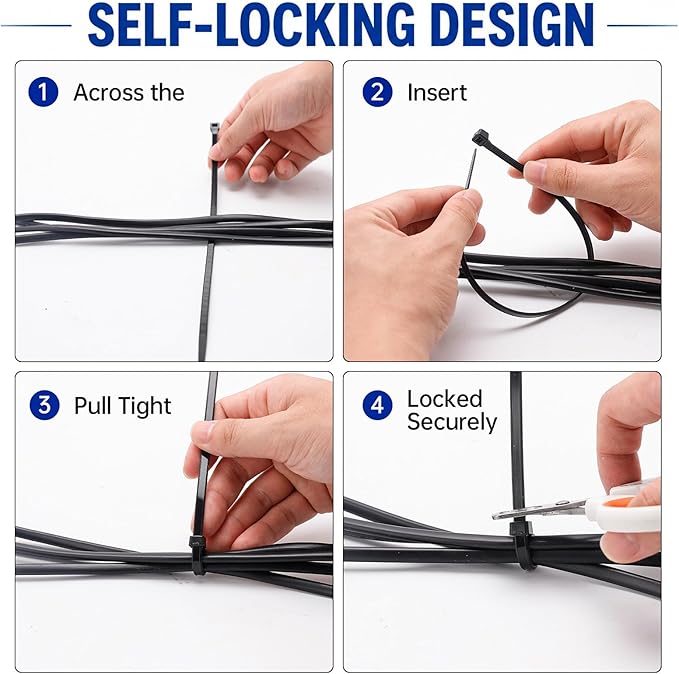 SELF-LOCKING DESIGN

1 Across the

2 Insert

3 Pull Tight

4 Locked Securely