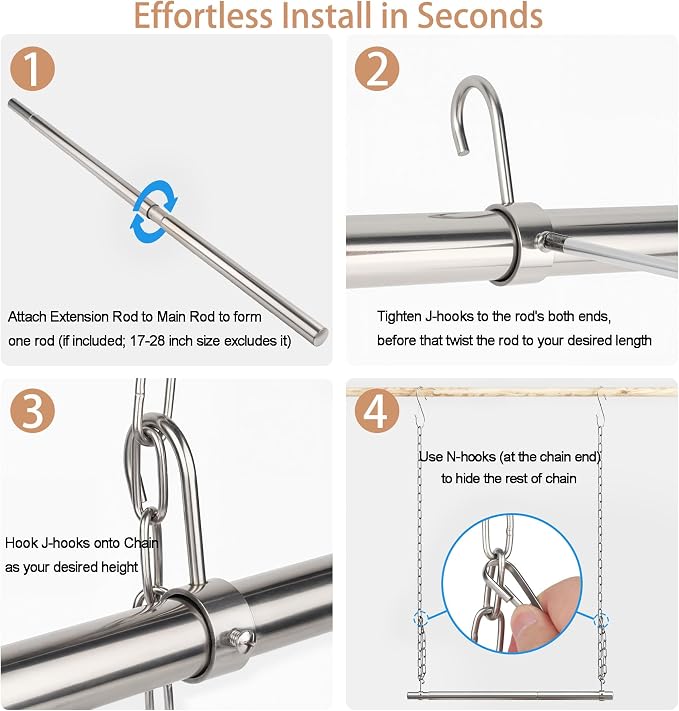 Effortless Install in Seconds

1

Attach Extension Rod to Main Rod to form one rod (if included; 17-28 inch size excludes it)

2

Tighten J-hooks to the rod's both ends, before that twist the rod to your desired length

3

Hook J-hooks onto Chain as your desired height

4

Use N-hooks (at the chain end) to hide the rest of chain