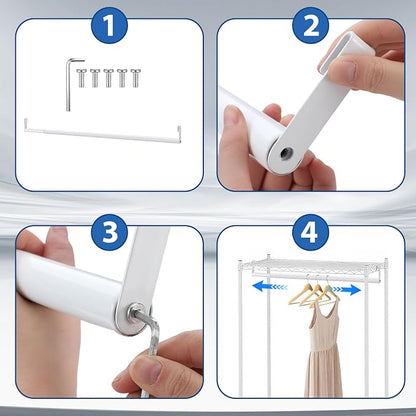 1

2

3

4