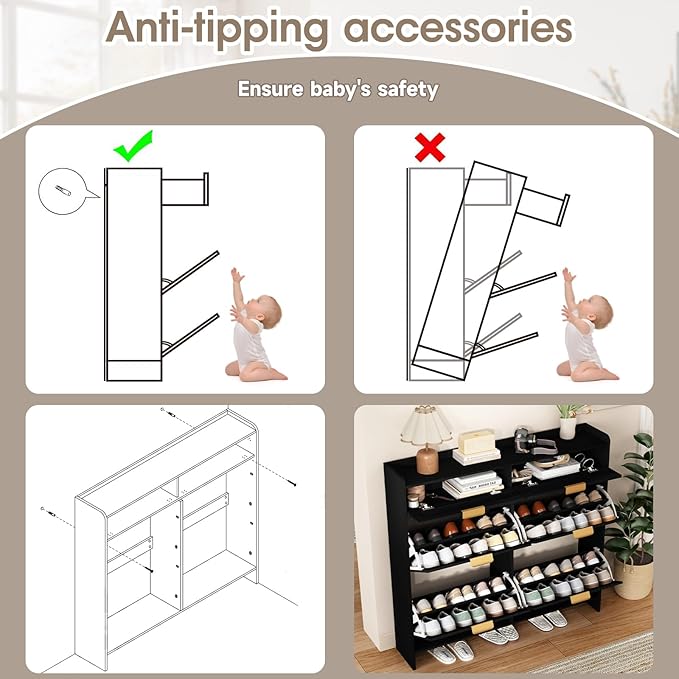 Anti-tipping accessories

Ensure baby's safety