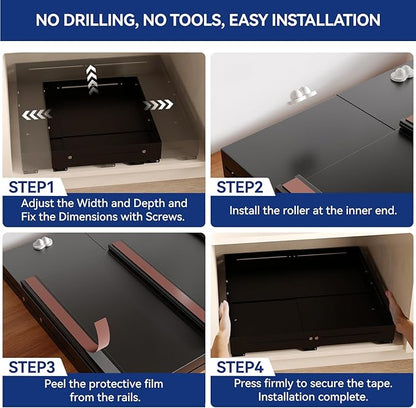 NO DRILLING, NO TOOLS, EASY INSTALLATION

STEP1
Adjust the Width and Depth and Fix the Dimensions with Screws.

STEP2
Install the roller at the inner end.

STEP3
Peel the protective film from the rails.

STEP4
Press firmly to secure the tape. Installation complete.