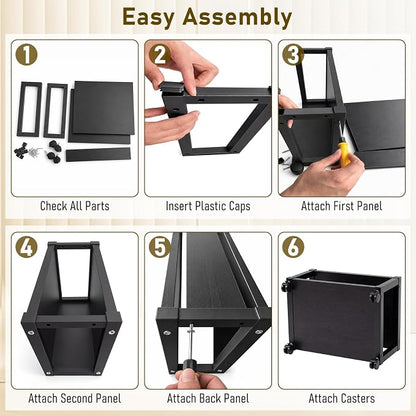 Easy Assembly

1

Check All Parts

2

Insert Plastic Caps

3

Attach First Panel

4

Attach Second Panel

5

Attach Back Panel

6

Attach Casters