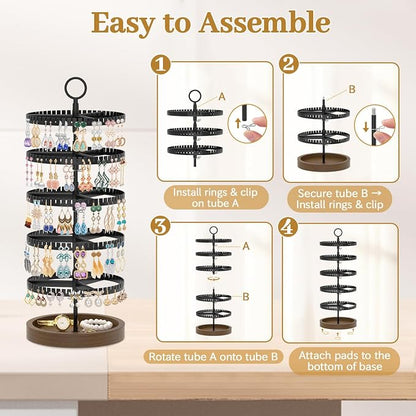 Easy to Assemble

1

A

Install rings & clip on tube A

2

B

Secure tube B → Install rings & clip

3

A

B

Rotate tube A onto tube B

4

Attach pads to the bottom of base