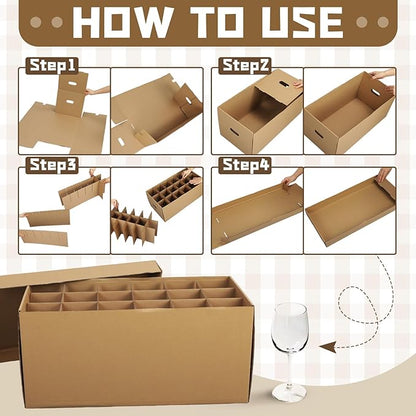 HOW TO USE

Step1

Step2

Step3

Step4