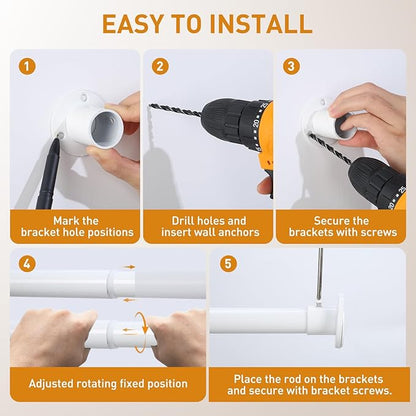 EASY TO INSTALL

1

Mark the bracket hole positions

2

Drill holes and insert wall anchors

3

Secure the brackets with screws

4

Adjusted rotating fixed position

5

Place the rod on the brackets and secure with bracket screws.