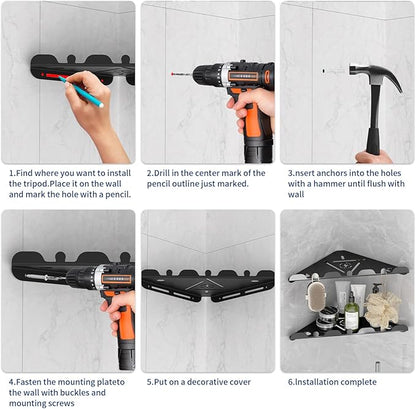 1.Find where you want to install the tripod.Place it on the wall and mark the hole with a pencil.

2.Drill in the center mark of the pencil outline just marked.

3.nsert anchors into the holes with a hammer until flush with wall

4.Fasten the mounting plateto the wall with buckles and mounting screws

5.Put on a decorative cover

6.Installation complete