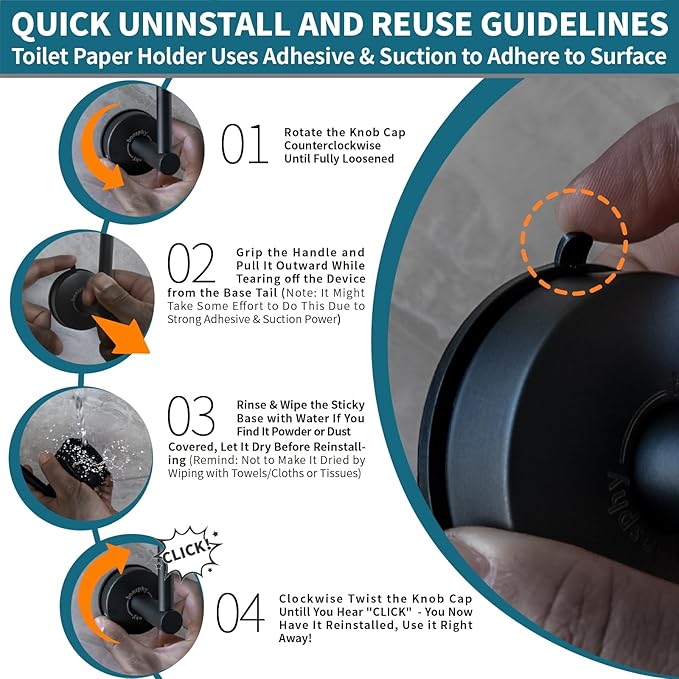 QUICK UNINSTALL AND REUSE GUIDELINES
Toilet Paper Holder Uses Adhesive & Suction to Adhere to Surface

01 Rotate the Knob Cap Counterclockwise Until Fully Loosened

02 Grip the Handle and Pull It Outward While Tearing off the Device from the Base Tail (Note: It Might Take Some Effort to Do This Due to Strong Adhesive & Suction Power)

03 Rinse & Wipe the Sticky Base with Water If You Find It Powder or Dust Covered, Let It Dry Before Reinstalling (Remind: Not to Make It Dried by Wiping with Towels/Cloths or Tissues)

CLICK!

04 Clockwise Twist the Knob Cap Untill You Hear "CLICK" - You Now Have It Reinstalled, Use it Right Away!