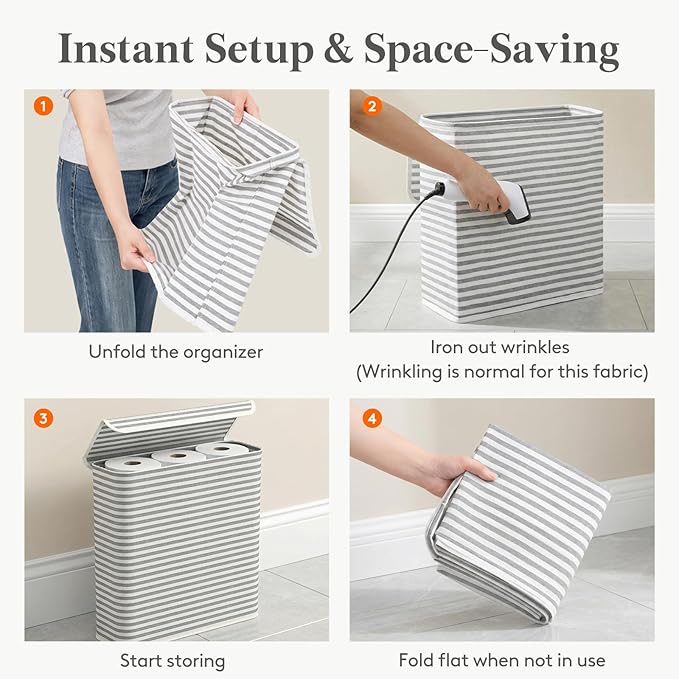 Instant Setup & Space-Saving

1

Unfold the organizer

2

Iron out wrinkles
(Wrinkling is normal for this fabric)

3

Start storing

4

Fold flat when not in use