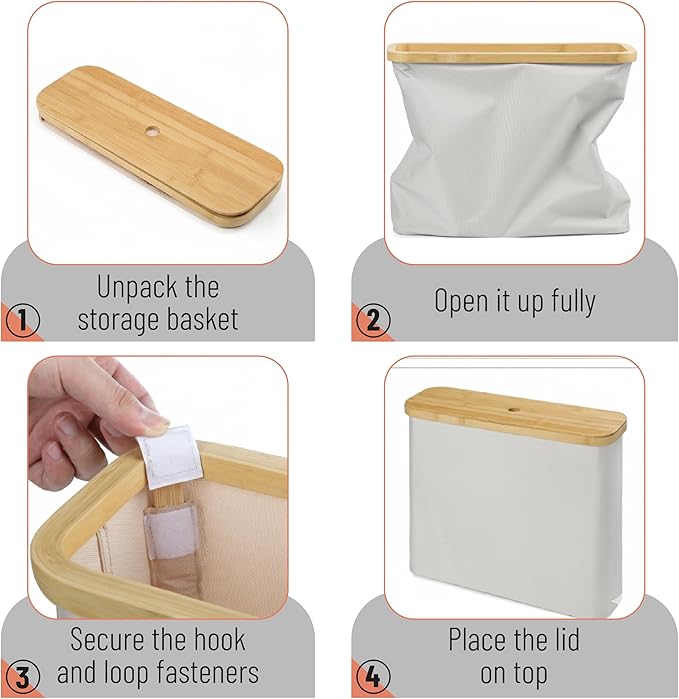 1 Unpack the storage basket

2 Open it up fully

3 Secure the hook and loop fasteners

4 Place the lid on top