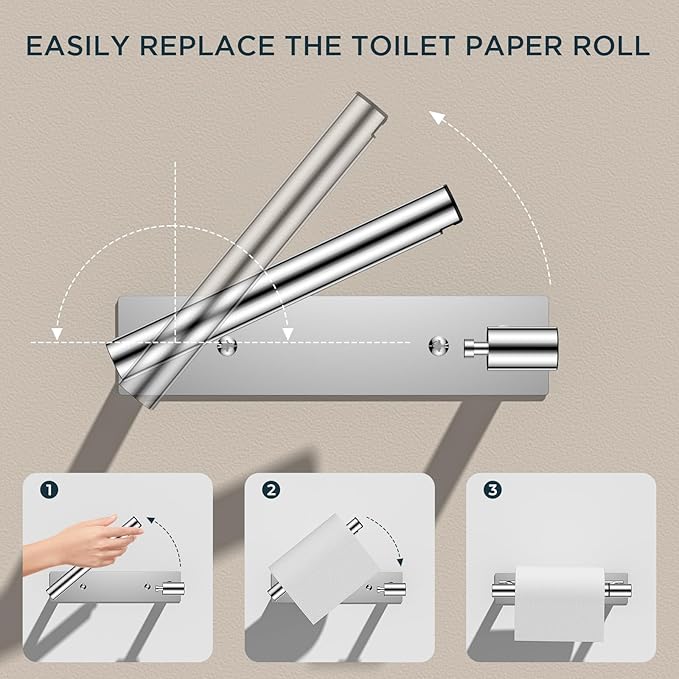 EASILY REPLACE THE TOILET PAPER ROLL

1

2

3