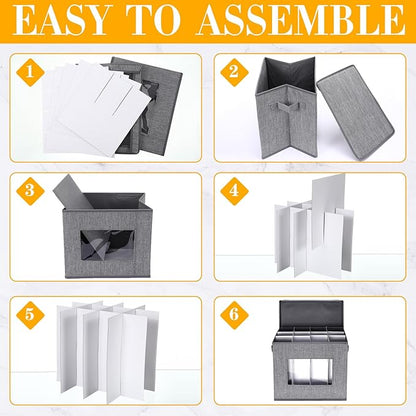 EASY TO ASSEMBLE

1

2

3

4

5

6