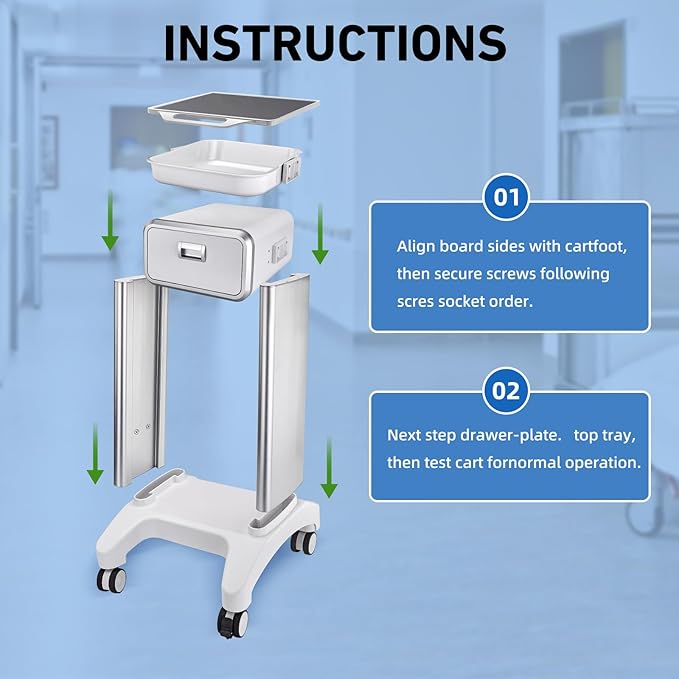 INSTRUCTIONS

01

Align board sides with cartfoot, then secure screws following scres socket order.

02

Next step drawer-plate. top tray, then test cart fornormal operation.