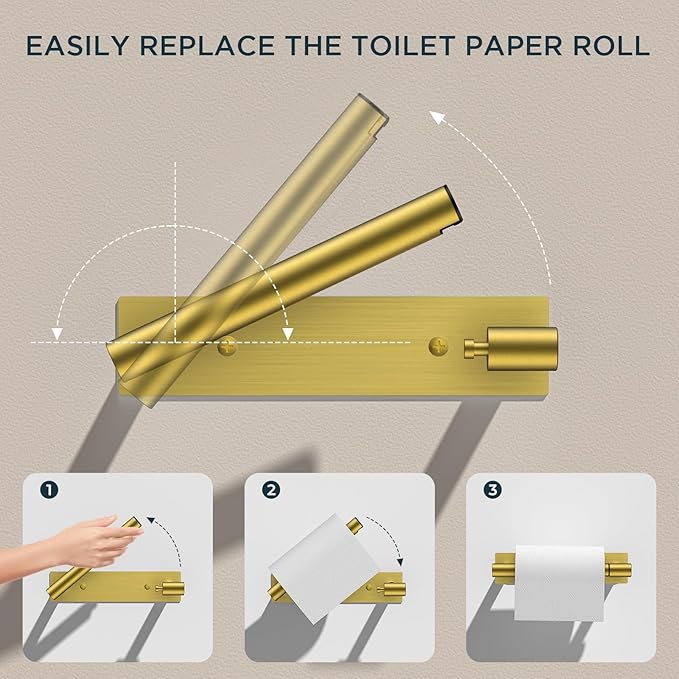 EASILY REPLACE THE TOILET PAPER ROLL

1

2

3