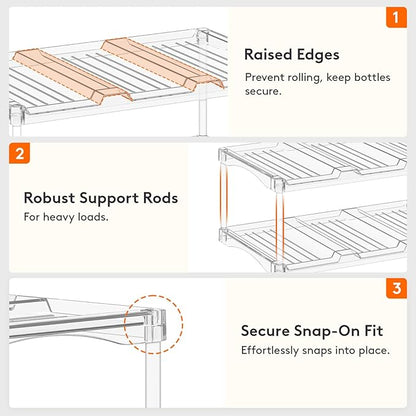 1

Raised Edges

Prevent rolling, keep bottles secure.

2

Robust Support Rods

For heavy loads.

3

Secure Snap-On Fit

Effortlessly snaps into place.