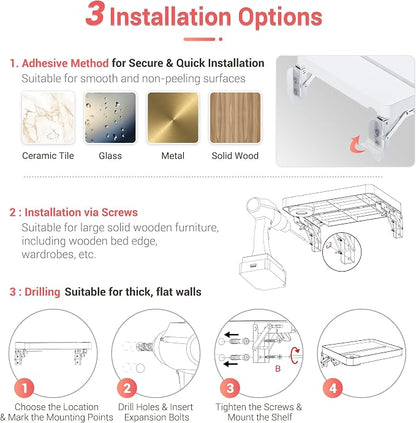 3 Installation Options

1. Adhesive Method for Secure & Quick Installation
Suitable for smooth and non-peeling surfaces

Ceramic Tile
Glass
Metal
Solid Wood

2 : Installation via Screws
Suitable for large solid wooden furniture, including wooden bed edge, wardrobes, etc.

3 : Drilling Suitable for thick, flat walls

B

1
Choose the Location & Mark the Mounting Points

2
Drill Holes & Insert Expansion Bolts

3
Tighten the Screws & Mount the Shelf

4