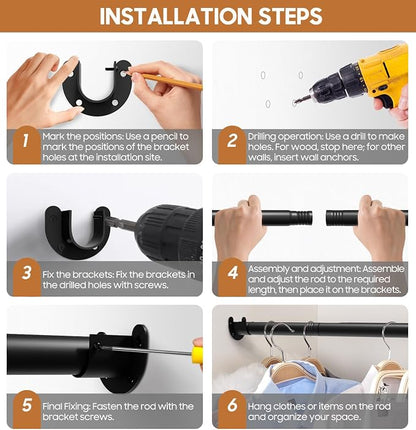 INSTALLATION STEPS

1 Mark the positions: Use a pencil to mark the positions of the bracket holes at the installation site.

2 Drilling operation: Use a drill to make holes. For wood, stop here; for other walls, insert wall anchors.

3 Fix the brackets: Fix the brackets in the drilled holes with screws.

4 Assembly and adjustment: Assemble and adjust the rod to the required length, then place it on the brackets.

5 Final Fixing: Fasten the rod with the bracket screws.

6 Hang clothes or items on the rod and organize your space.