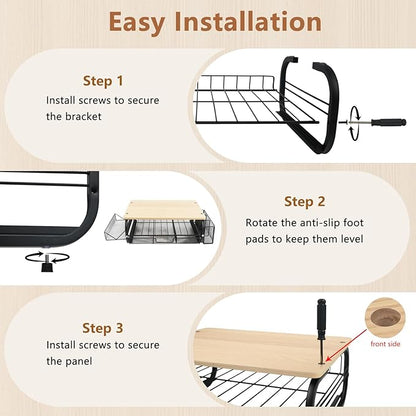 Easy Installation

Step 1
Install screws to secure the bracket

Step 2
Rotate the anti-slip foot pads to keep them level

Step 3
Install screws to secure the panel

front side