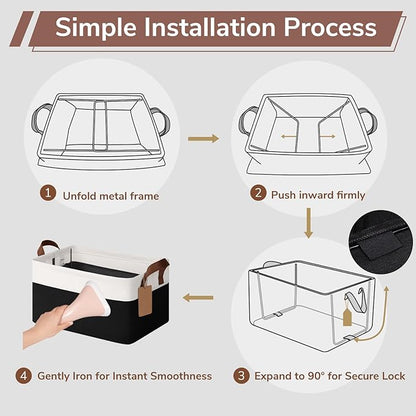 Simple Installation Process

1 Unfold metal frame

2 Push inward firmly

3 Expand to 90° for Secure Lock

4 Gently Iron for Instant Smoothness