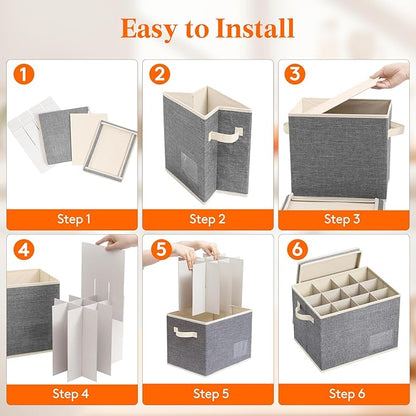 Easy to Install

1

Step 1

2

Step 2

3

Step 3

4

Step 4

5

Step 5

6

Step 6