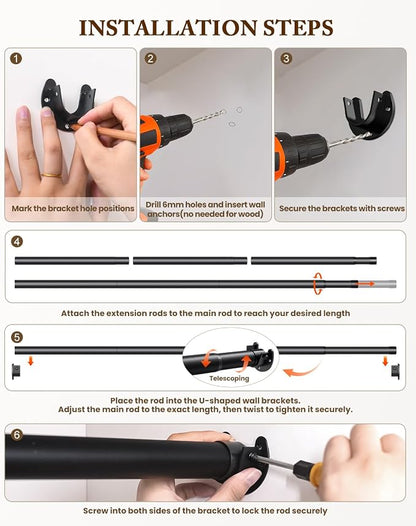 INSTALLATION STEPS

1
Mark the bracket hole positions

2
Drill 6mm holes and insert wall anchors(no needed for wood)

3
Secure the brackets with screws

4
Attach the extension rods to the main rod to reach your desired length

5
Telescoping
Place the rod into the U-shaped wall brackets.
Adjust the main rod to the exact length, then twist to tighten it securely.

6
Screw into both sides of the bracket to lock the rod securely