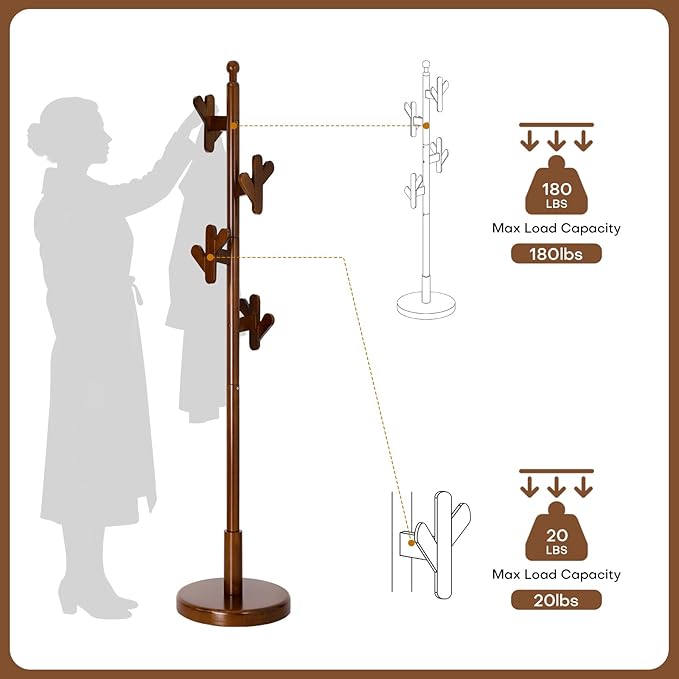 180
LBS
Max Load Capacity
180lbs

20
LBS
Max Load Capacity
20lbs