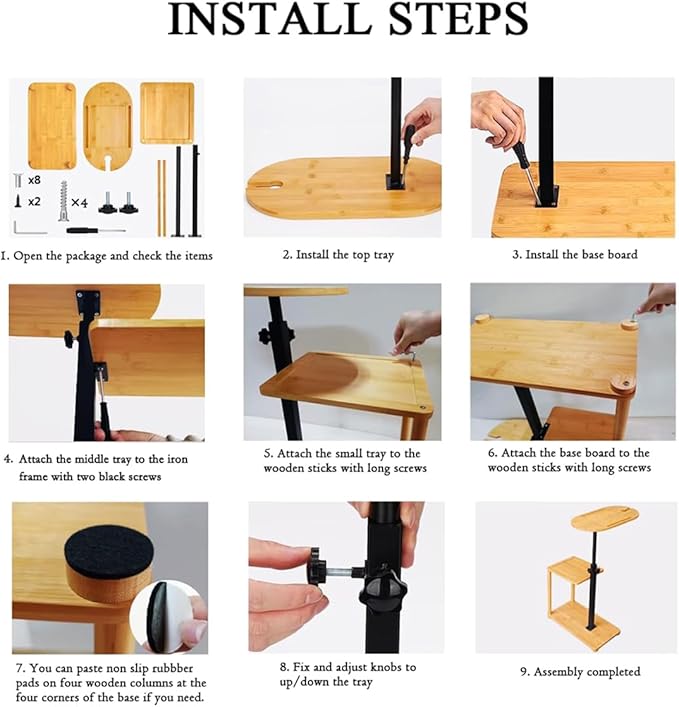 INSTALL STEPS

x8
x2
×4

1. Open the package and check the items

2. Install the top tray

3. Install the base board

4. Attach the middle tray to the iron frame with two black screws

5. Attach the small tray to the wooden sticks with long screws

6. Attach the base board to the wooden sticks with long screws

7. You can paste non slip rubbber pads on four wooden columns at the four corners of the base if you need.

8. Fix and adjust knobs to up/down the tray

9. Assembly completed