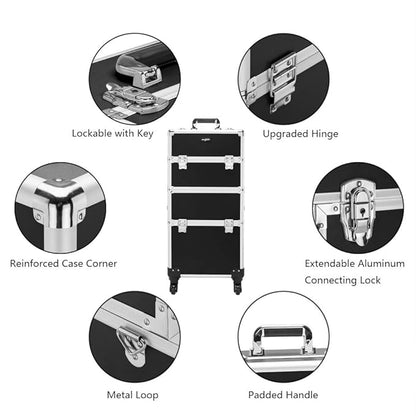 Lockable with Key

Upgraded Hinge

Reinforced Case Corner

Extendable Aluminum Connecting Lock

Metal Loop

Padded Handle