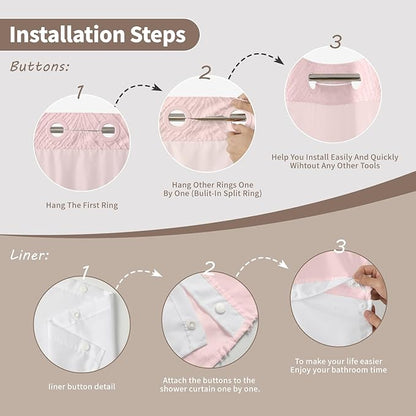 Installation Steps

Buttons:

1

Hang The First Ring

2

Hang Other Rings One By One (Bulit-In Split Ring)

3

Help You Install Easily And Quickly Wihtout Any Other Tools

Liner:

1

liner button detail

2

Attach the buttons to the shower curtain one by one.

3

To make your life easier Enjoy your bathroom time