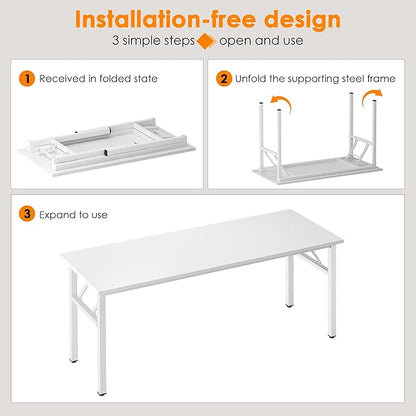 Installation-free design

3 simple steps open and use

1 Received in folded state

2 Unfold the supporting steel frame

3 Expand to use