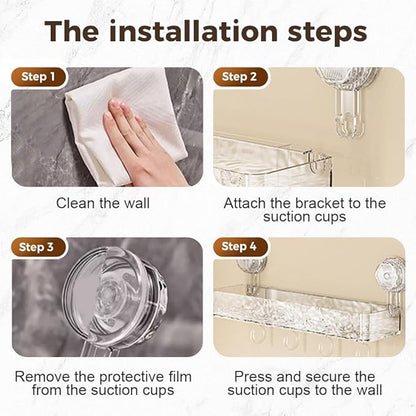 The installation steps

Step 1

Clean the wall

Step 2

Attach the bracket to the suction cups

Step 3

Remove the protective film from the suction cups

Step 4

Press and secure the suction cups to the wall