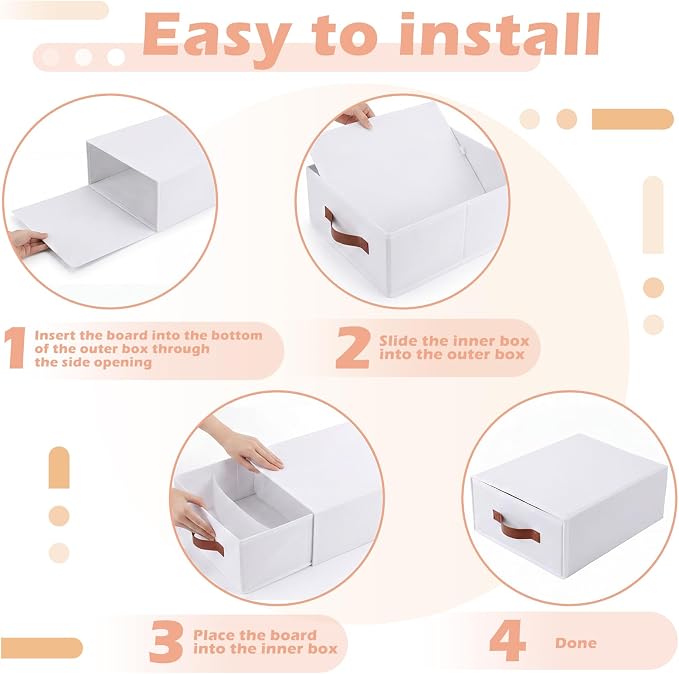 Easy to install

1 Insert the board into the bottom of the outer box through the side opening

2 Slide the inner box into the outer box

3 Place the board into the inner box

4 Done