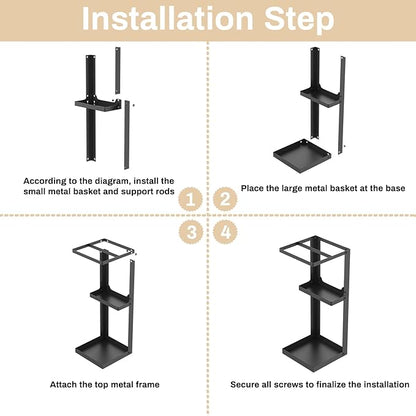 Installation Step

According to the diagram, install the small metal basket and support rods

1

2

Place the large metal basket at the base

3

4

Attach the top metal frame

Secure all screws to finalize the installation