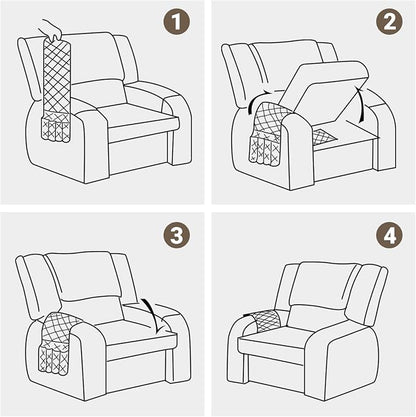 1

2

3

4