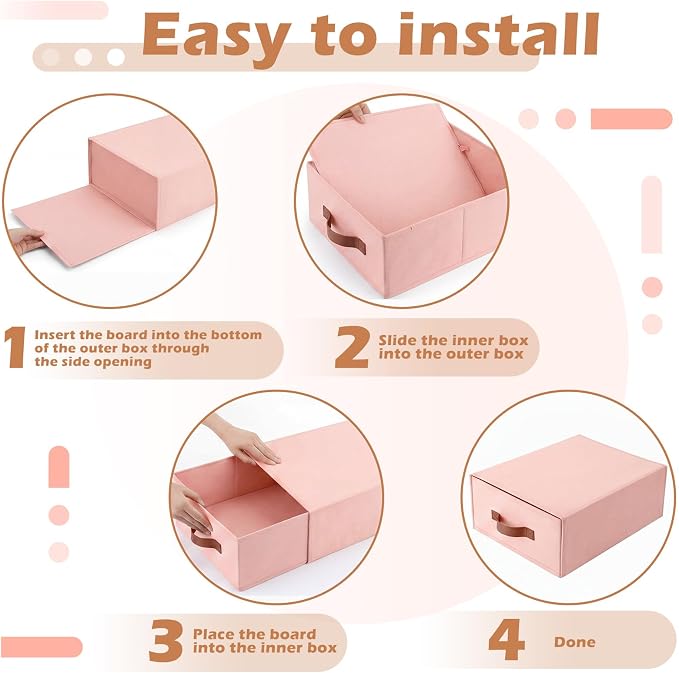 Easy to install

1 Insert the board into the bottom of the outer box through the side opening

2 Slide the inner box into the outer box

3 Place the board into the inner box

4 Done