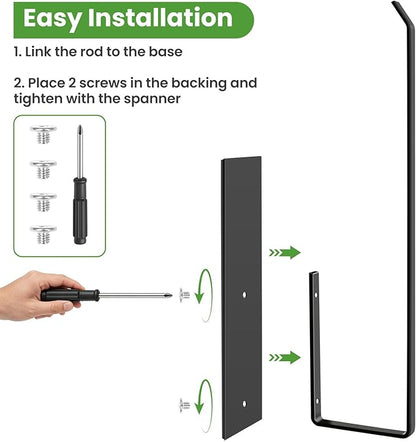 Easy Installation

1. Link the rod to the base

2. Place 2 screws in the backing and tighten with the spanner