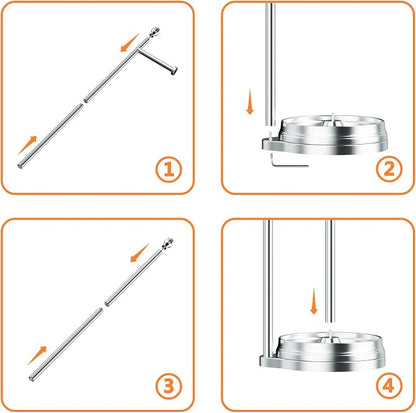 1

2

3

4