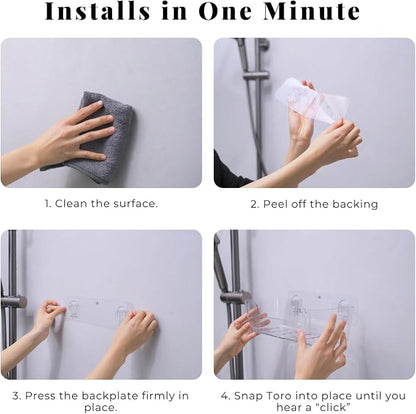 Installs in One Minute

1. Clean the surface.

2. Peel off the backing

3. Press the backplate firmly in place.

4. Snap Toro into place until you hear a “click”