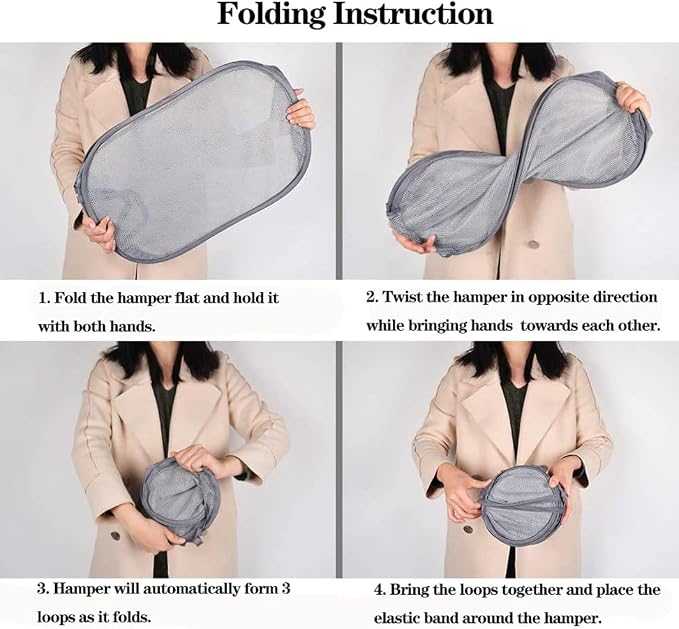 Folding Instruction

1. Fold the hamper flat and hold it with both hands.

2. Twist the hamper in opposite direction while bringing hands towards each other.

3. Hamper will automatically form 3 loops as it folds.

4. Bring the loops together and place the elastic band around the hamper.