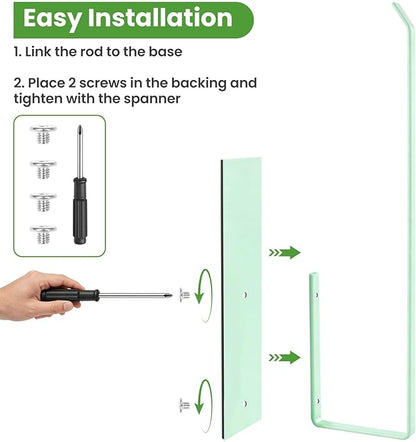 Easy Installation

1. Link the rod to the base

2. Place 2 screws in the backing and tighten with the spanner