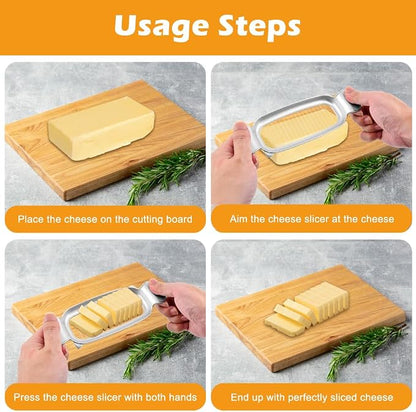 Usage Steps

Place the cheese on the cutting board

Aim the cheese slicer at the cheese

Press the cheese slicer with both hands

End up with perfectly sliced cheese