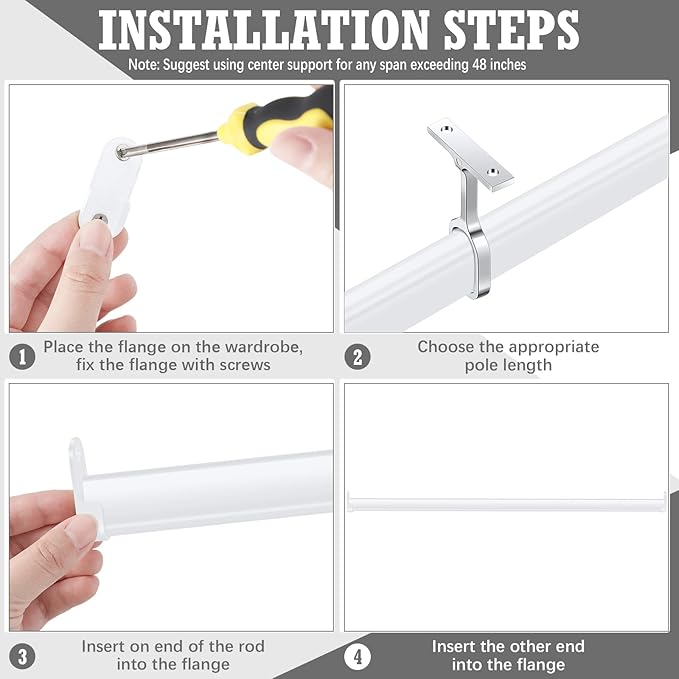 INSTALLATION STEPS

Note: Suggest using center support for any span exceeding 48 inches

1 Place the flange on the wardrobe, fix the flange with screws

2 Choose the appropriate pole length

3 Insert on end of the rod into the flange

4 Insert the other end into the flange