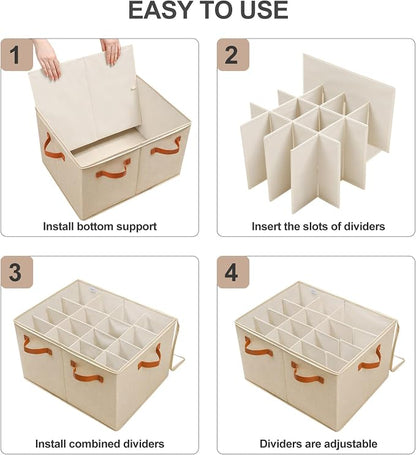 EASY TO USE

1

Install bottom support

2

Insert the slots of dividers

3

Install combined dividers

4

Dividers are adjustable