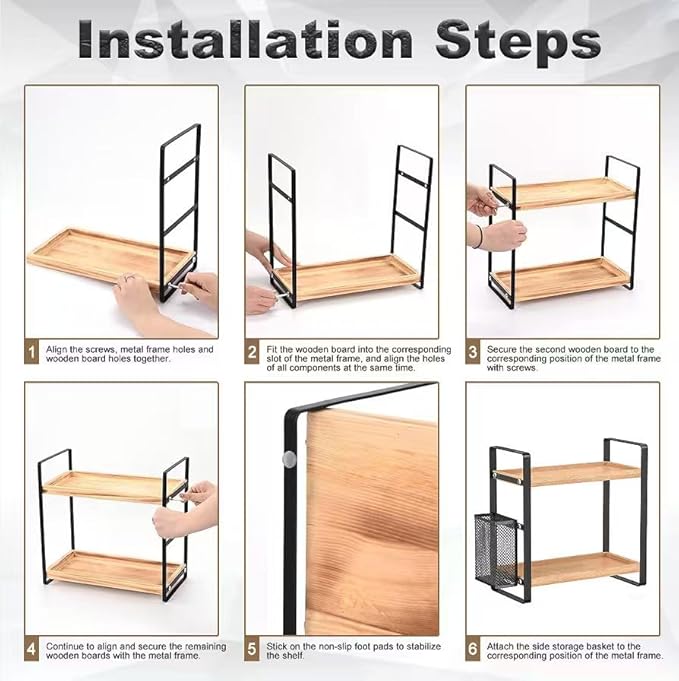 Installation Steps

1 Align the screws, metal frame holes and wooden board holes together.

2 Fit the wooden board into the corresponding slot of the metal frame, and align the holes of all components at the same time.

3 Secure the second wooden board to the corresponding position of the metal frame with screws.

4 Continue to align and secure the remaining wooden boards with the metal frame.

5 Stick on the non-slip foot pads to stabilize the shelf.

6 Attach the side storage basket to the corresponding position of the metal frame.