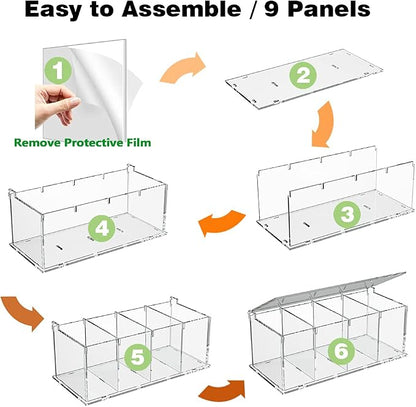 Easy to Assemble / 9 Panels

1

Remove Protective Film

2

3

4

5

6