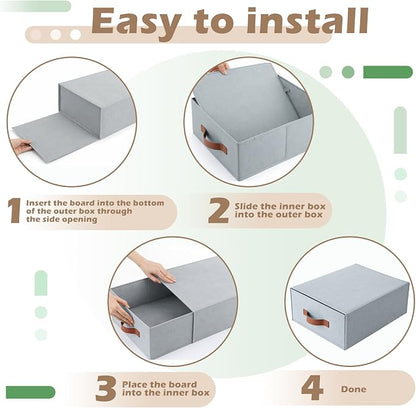 Easy to install

1 Insert the board into the bottom of the outer box through the side opening

2 Slide the inner box into the outer box

3 Place the board into the inner box

4 Done