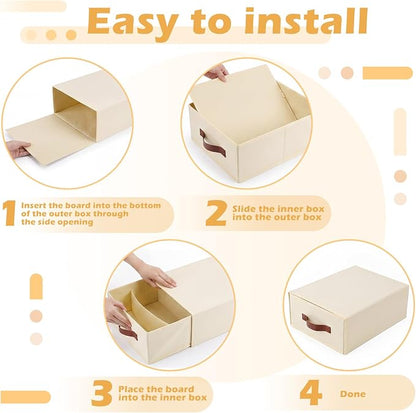 Easy to install

1 Insert the board into the bottom of the outer box through the side opening

2 Slide the inner box into the outer box

3 Place the board into the inner box

4 Done