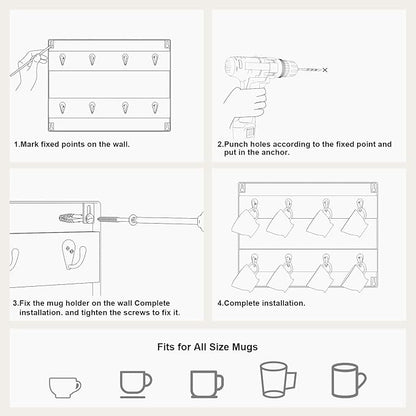 1.Mark fixed points on the wall.

2.Punch holes according to the fixed point and put in the anchor.

3.Fix the mug holder on the wall Complete installation. and tighten the screws to fix it.

4.Complete installation.

Fits for All Size Mugs